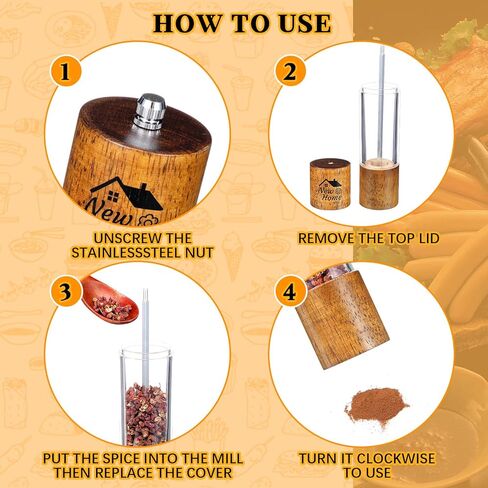 HOW TO USE

1

New

UNSCREW THE STAINLESSSTEEL NUT

2

New Home

REMOVE THE TOP LID

3

PUT THE SPICE INTO THE MILL THEN REPLACE THE COVER

4

TURN IT CLOCKWISE TO USE