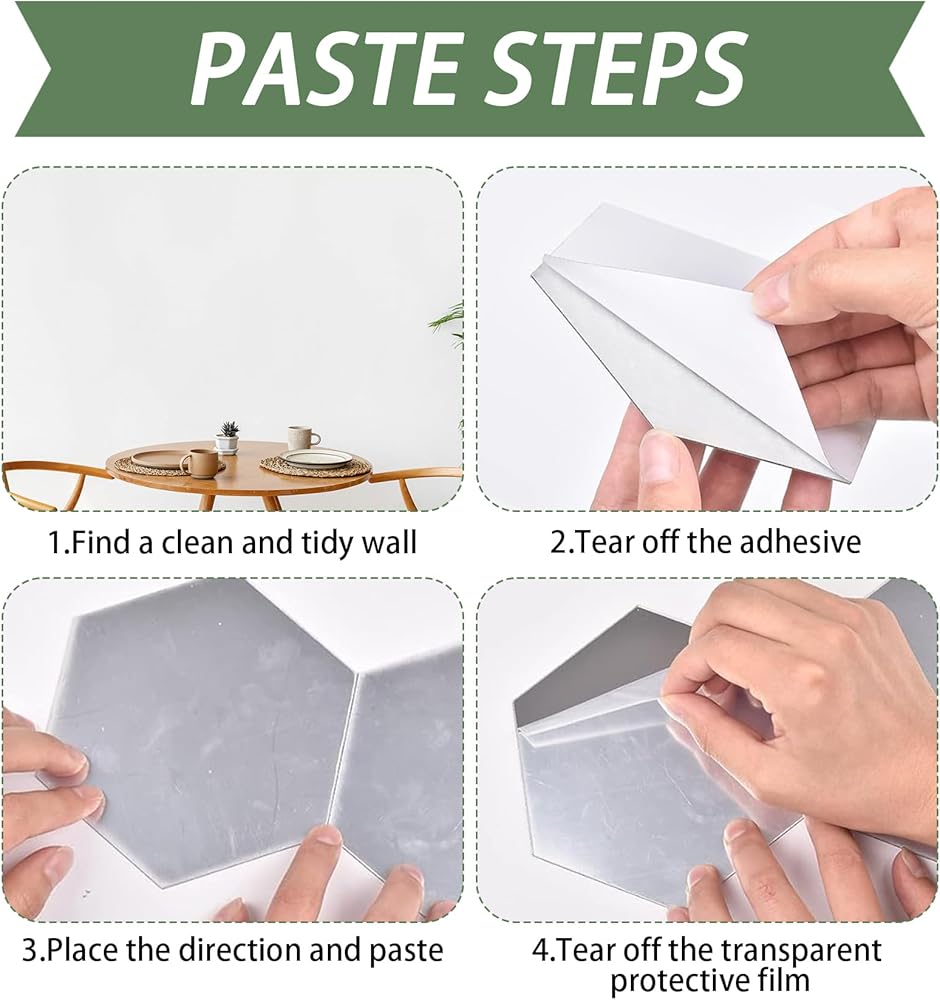 PASTE STEPS

1.Find a clean and tidy wall

2.Tear off the adhesive

3.Place the direction and paste

4.Tear off the transparent protective film