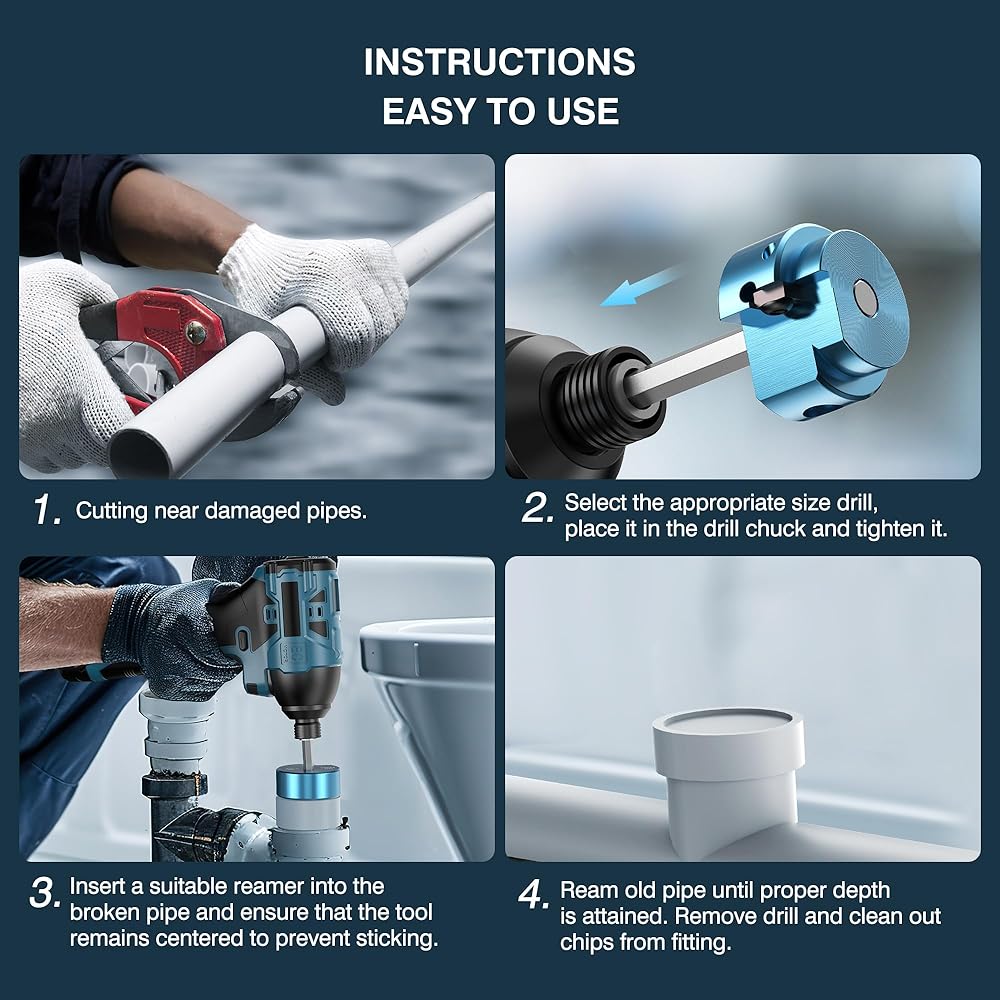 INSTRUCTIONS
EASY TO USE

1. Cutting near damaged pipes.

2. Select the appropriate size drill, place it in the drill chuck and tighten it.

3. Insert a suitable reamer into the broken pipe and ensure that the tool remains centered to prevent sticking.

4. Ream old pipe until proper depth is attained. Remove drill and clean out chips from fitting.