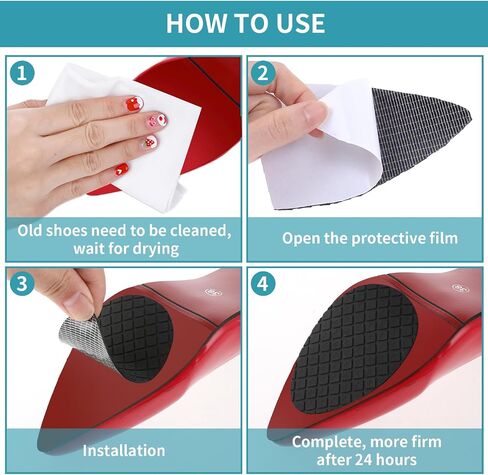 HOW TO USE

1

Old shoes need to be cleaned, wait for drying

2

Open the protective film

3

Installation

4

Complete, more firm after 24 hours