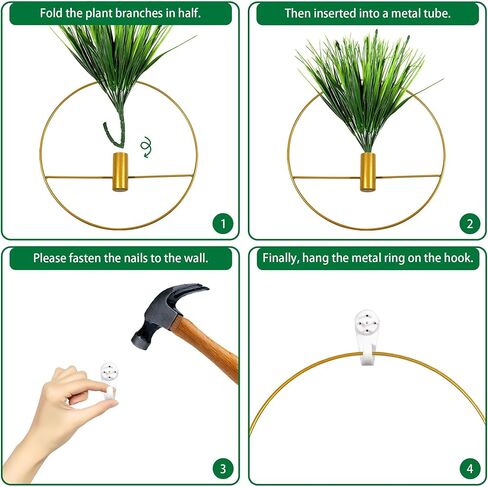 Fold the plant branches in half.

1

Then inserted into a metal tube.

2

Please fasten the nails to the wall.

3

Finally, hang the metal ring on the hook.

4