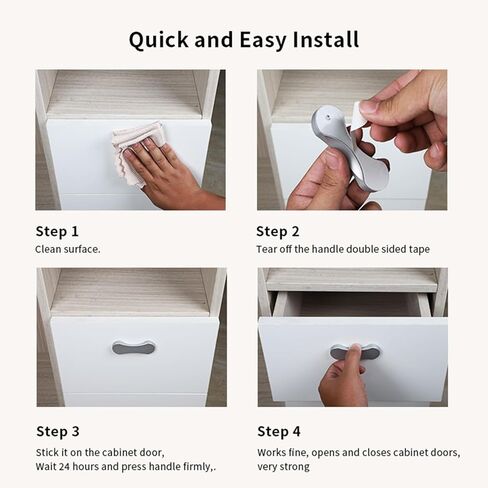 Quick and Easy Install

Step 1
Clean surface.

Step 2
Tear off the handle double sided tape

Step 3
Stick it on the cabinet door,
Wait 24 hours and press handle firmly,.

Step 4
Works fine, opens and closes cabinet doors, very strong