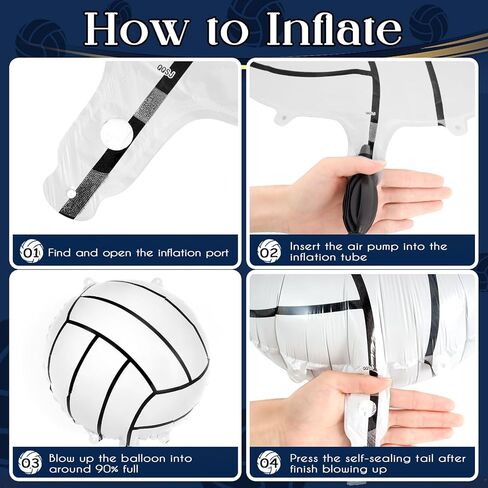 How to Inflate

01 Find and open the inflation port

02 Insert the air pump into the inflation tube

03 Blow up the balloon into around 90% full

04 Press the self-sealing tail after finish blowing up