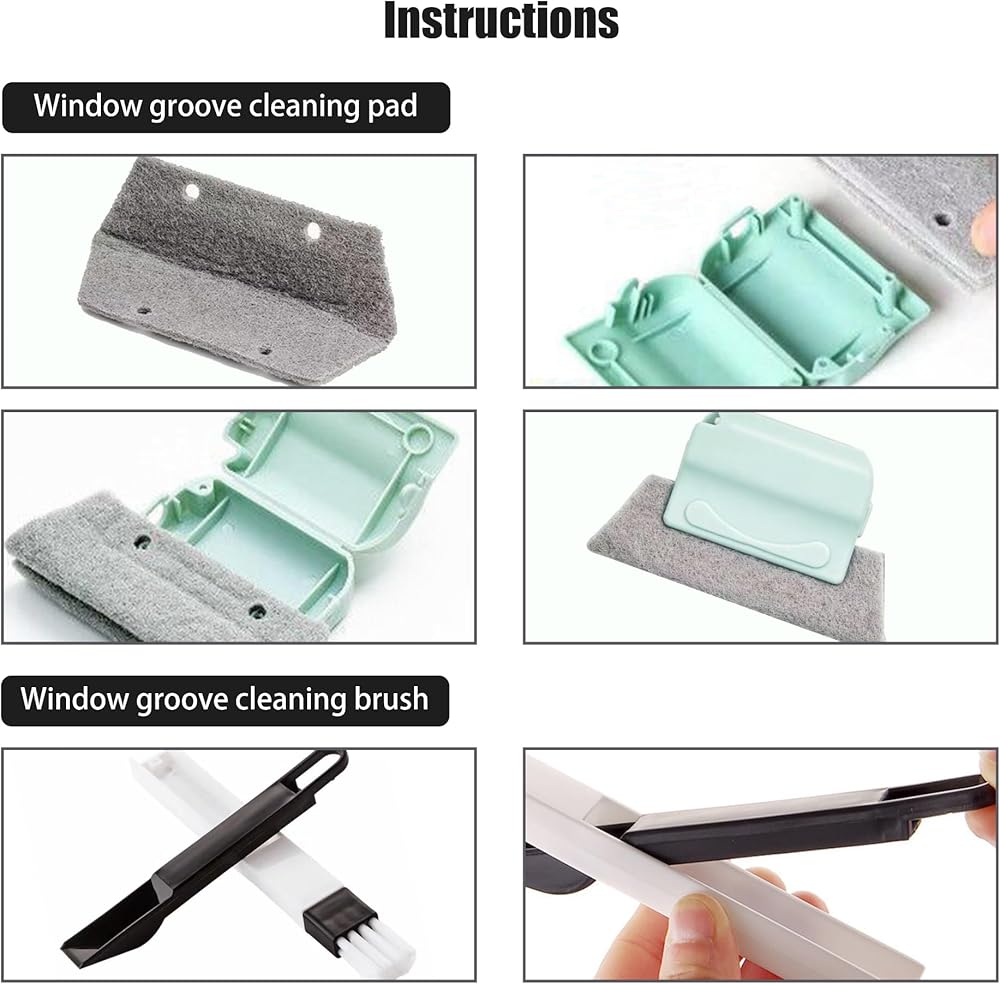 Instructions

Window groove cleaning pad

Window groove cleaning brush