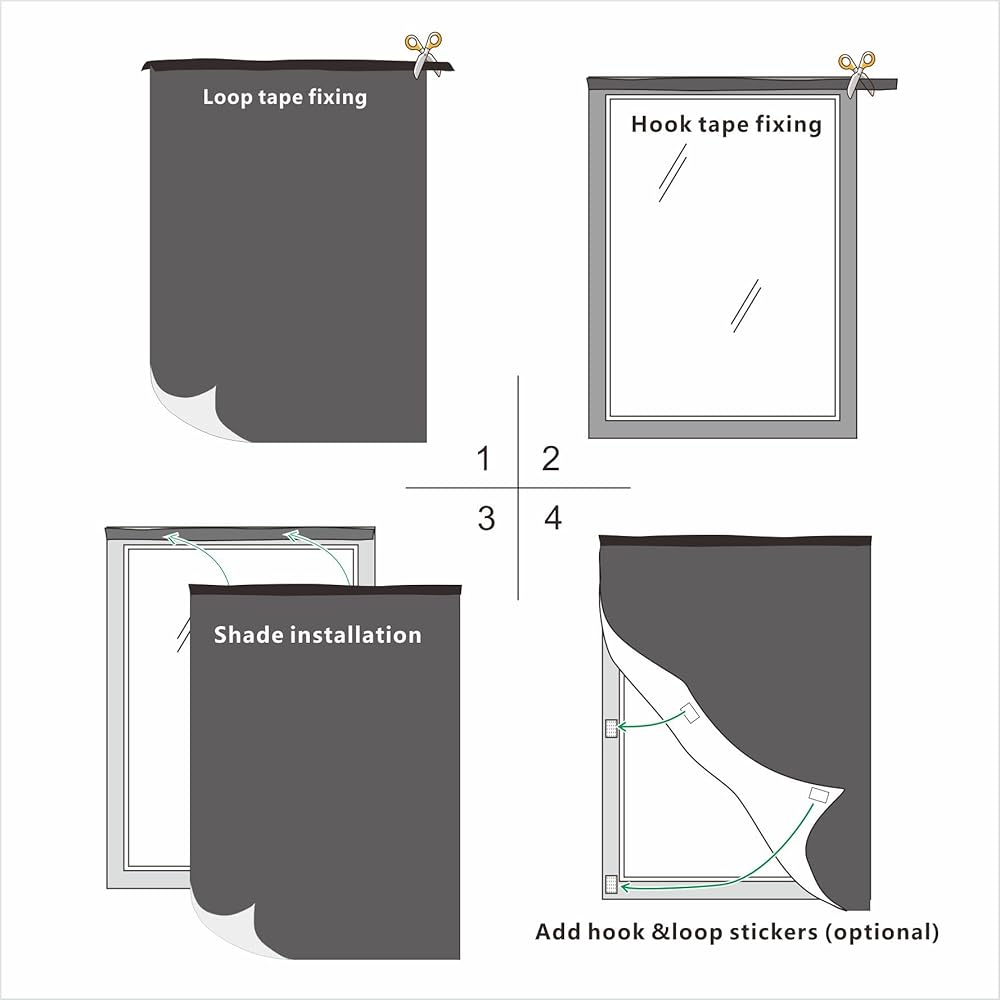 Loop tape fixing

Hook tape fixing

1 2

3 4

Shade installation

Add hook &loop stickers (optional)