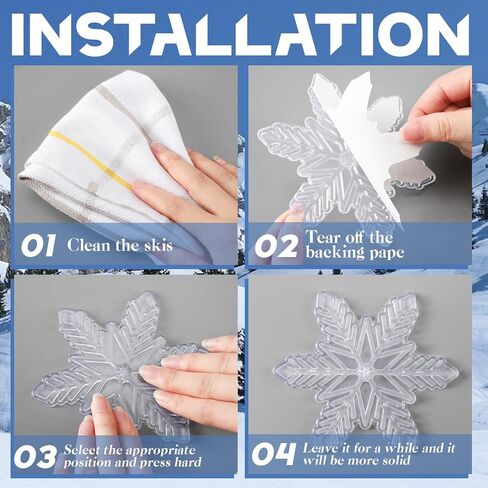 INSTALLATION

01 Clean the skis

02 Tear off the backing pape

03 Select the appropriate position and press hard

04 Leave it for a while and it will be more solid