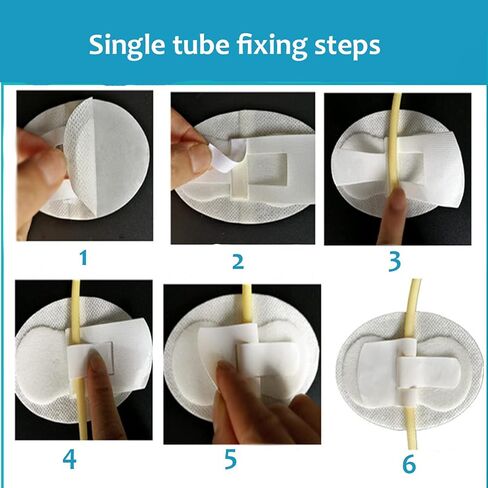 Single tube fixing steps

1

2

3

4

5

6