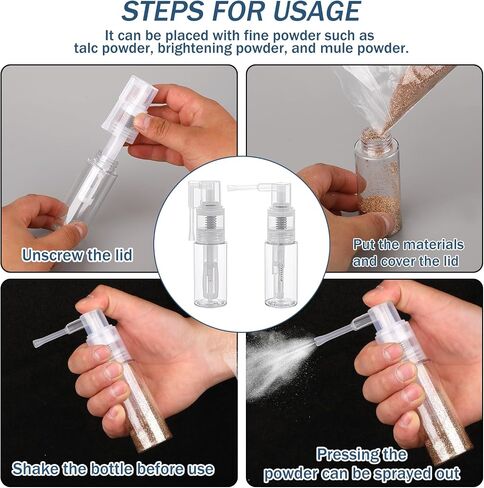 STEPS FOR USAGE

It can be placed with fine powder such as talc powder, brightening powder, and mule powder.

Unscrew the lid

Put the materials and cover the lid

Shake the bottle before use

Pressing the powder can be sprayed out