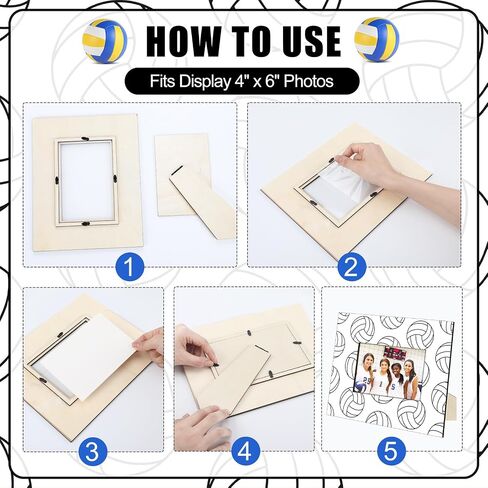 HOW TO USE

Fits Display 4" x 6" Photos

1

2

3

4

5