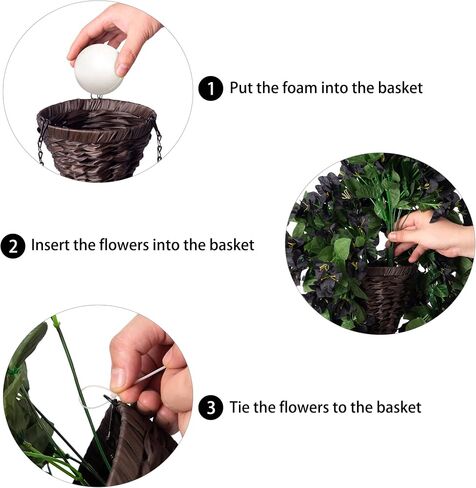 1 Put the foam into the basket

2 Insert the flowers into the basket

3 Tie the flowers to the basket