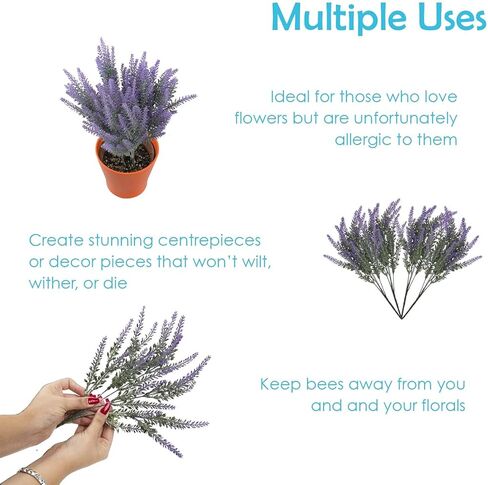 Multiple Uses

Ideal for those who love flowers but are unfortunately allergic to them

Create stunning centrepieces or decor pieces that won't wilt, wither, or die

Keep bees away from you and and your florals