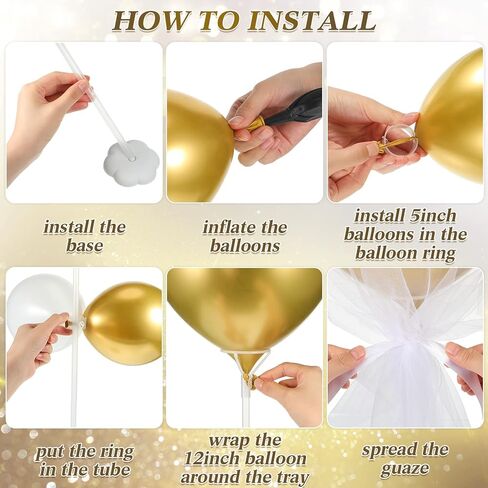 HOW TO INSTALL

install the base

inflate the balloons

install 5inch balloons in the balloon ring

put the ring in the tube

wrap the 12inch balloon around the tray

spread the guaze