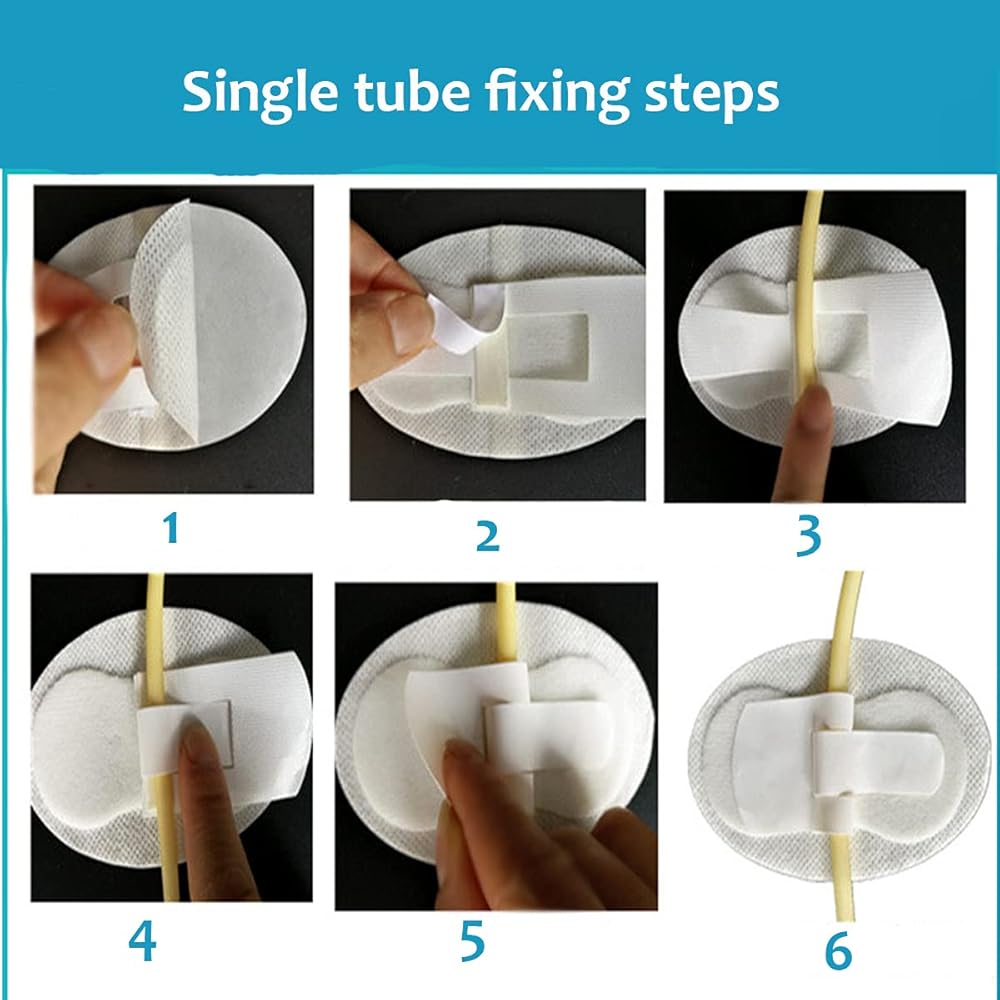 Single tube fixing steps

1

2

3

4

5

6