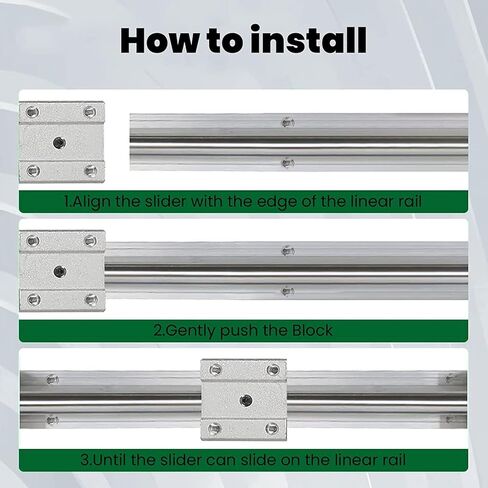 How to install

1.Align the slider with the edge of the linear rail

2.Gently push the Block

3.Until the slider can slide on the linear rail