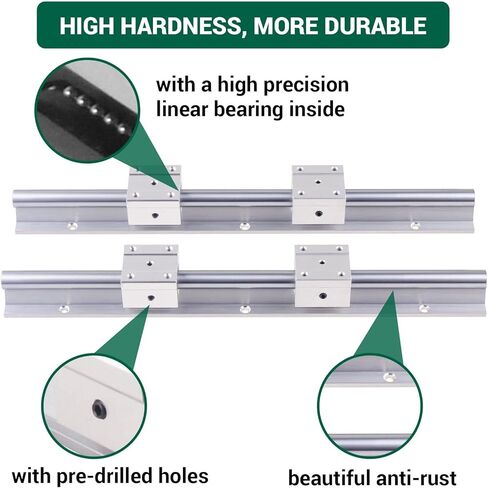 HIGH HARDNESS, MORE DURABLE

with a high precision linear bearing inside

with pre-drilled holes

beautiful anti-rust