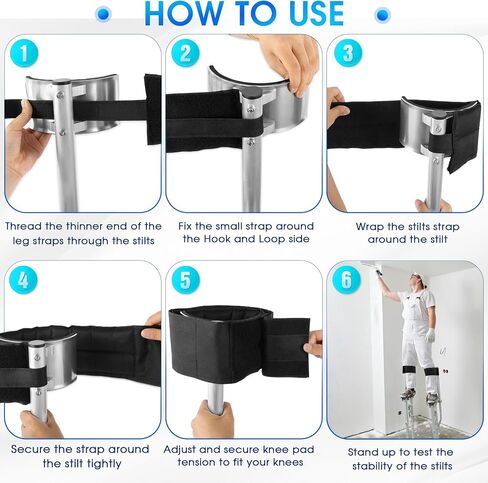 HOW TO USE

1

Thread the thinner end of the leg straps through the stilts

2

Fix the small strap around the Hook and Loop side

3

Wrap the stilts strap around the stilt

4

Secure the strap around the stilt tightly

5

Adjust and secure knee pad tension to fit your knees

6

Stand up to test the stability of the stilts