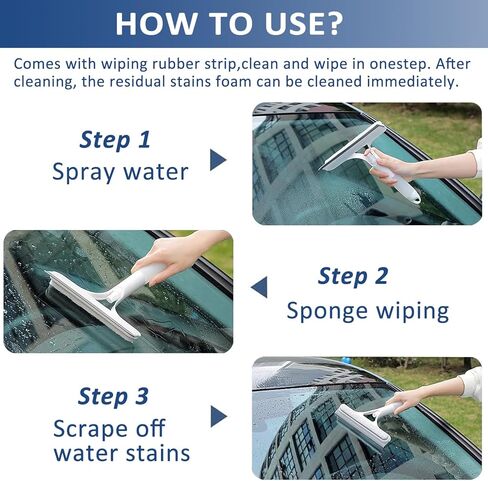 HOW TO USE?

Comes with wiping rubber strip,clean and wipe in onestep. After cleaning, the residual stains foam can be cleaned immediately.

Step 1
Spray water

Step 2
Sponge wiping

Step 3
Scrape off water stains