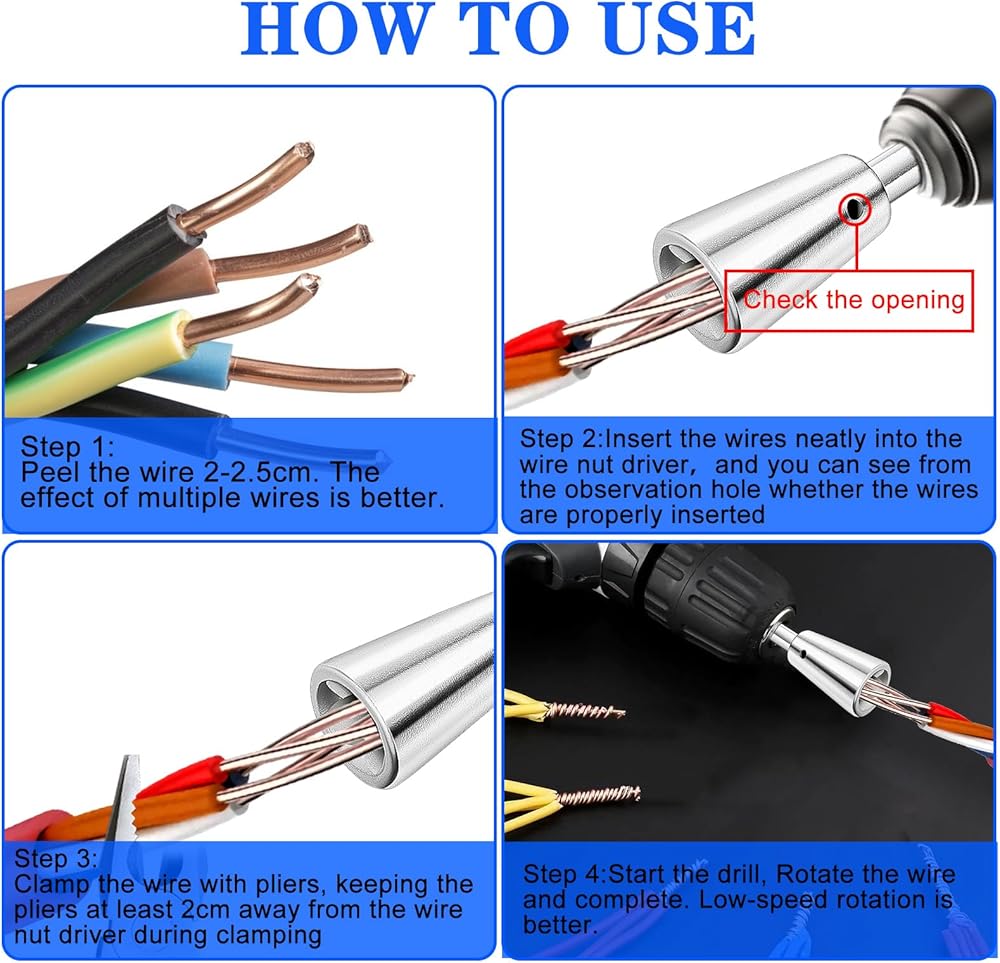 HOW TO USE

Step 1:
Peel the wire 2-2.5cm. The effect of multiple wires is better.

Check the opening

Step 2:Insert the wires neatly into the wire nut driver, and you can see from the observation hole whether the wires are properly inserted

Step 3:
Clamp the wire with pliers, keeping the pliers at least 2cm away from the wire nut driver during clamping

Step 4:Start the drill, Rotate the wire and complete. Low-speed rotation is better.