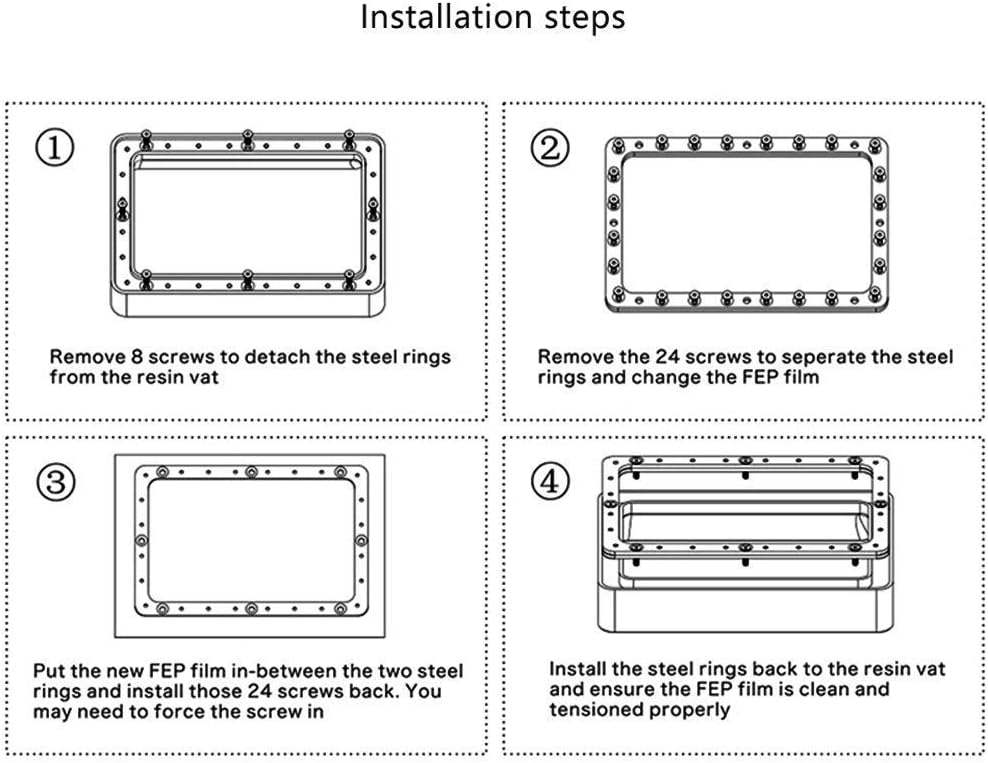 Installation steps

①

Remove 8 screws to detach the steel rings from the resin vat

②

Remove the 24 screws to seperate the steel rings and change the FEP film

③

Put the new FEP film in-between the two steel rings and install those 24 screws back. You may need to force the screw in

④

Install the steel rings back to the resin vat and ensure the FEP film is clean and tensioned properly