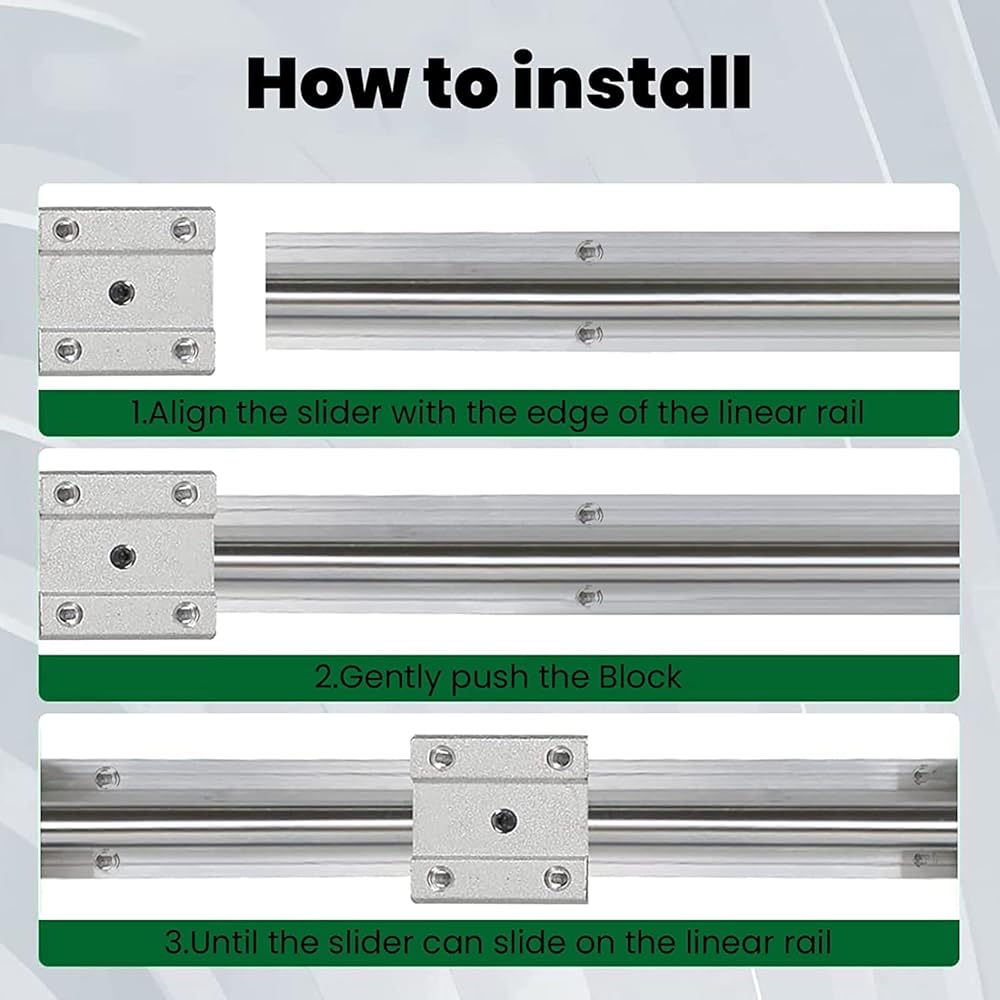 How to install

1.Align the slider with the edge of the linear rail

2.Gently push the Block

3.Until the slider can slide on the linear rail