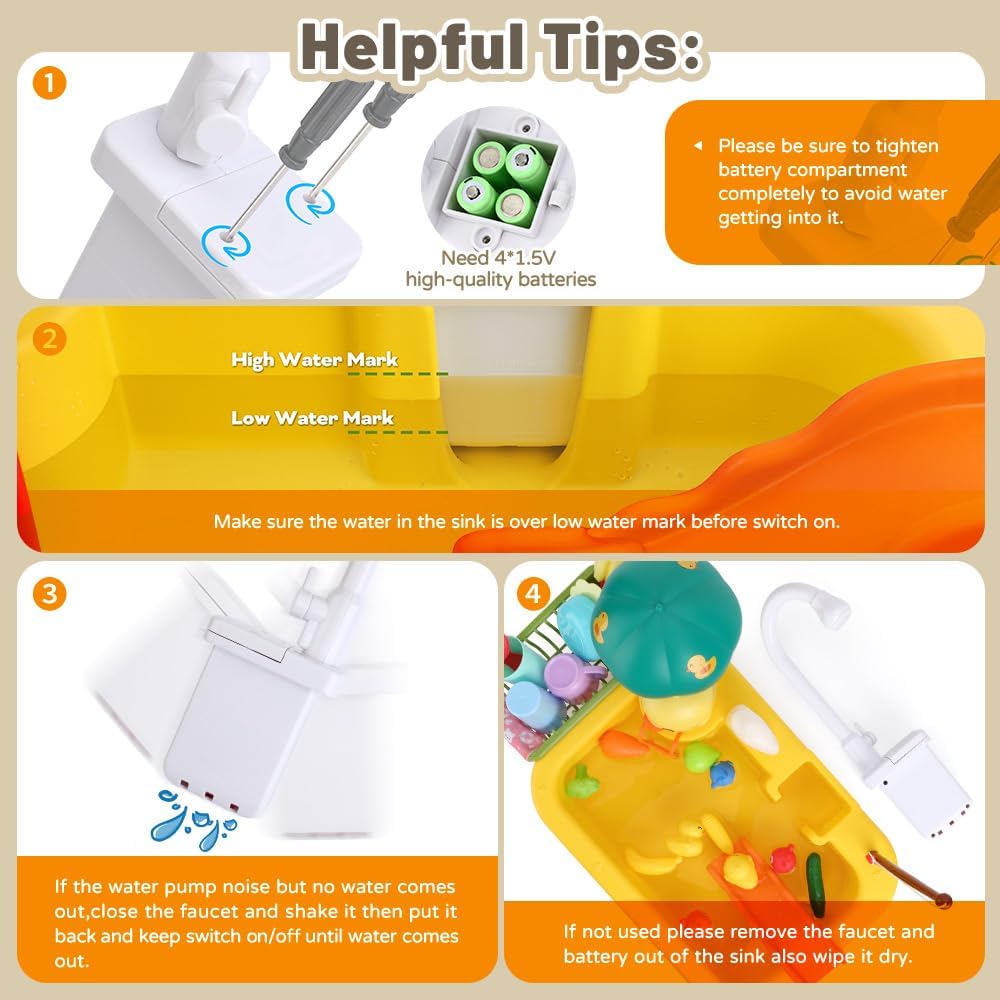 Helpful Tips:

1

Need 4*1.5V high-quality batteries

Please be sure to tighten battery compartment completely to avoid water getting into it.

2

High Water Mark

Low Water Mark

Make sure the water in the sink is over low water mark before switch on.

3

If the water pump noise but no water comes out,close the faucet and shake it then put it back and keep switch on/off until water comes out.

4

If not used please remove the faucet and battery out of the sink also wipe it dry.