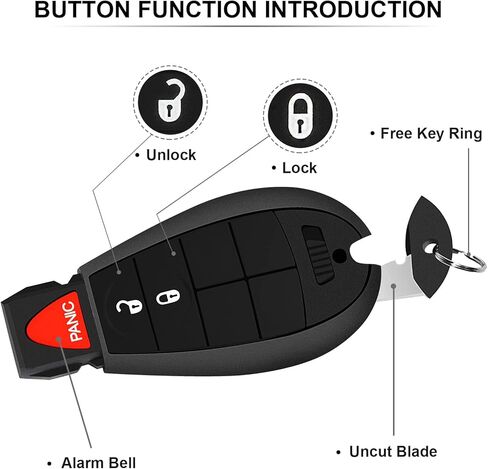 BUTTON FUNCTION INTRODUCTION

• Unlock

• Lock

• Free Key Ring

PANIC

• Alarm Bell

• Uncut Blade