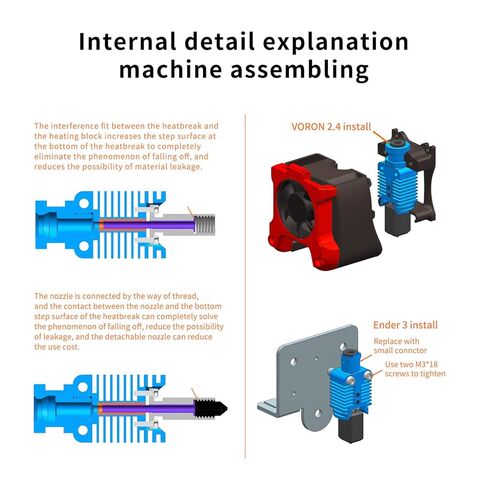 Internal detail explanation machine assembling

The interference fit between the heatbreak and the heating block increases the step surface at the bottom of the heatbreak to completely eliminate the phenomenon of falling off, and reduces the possibility of material leakage.

The nozzle is connected by the way of thread, and the contact between the nozzle and the bottom step surface of the heatbreak can completely solve the phenomenon of falling off, reduce the possibility of leakage, and the detachable nozzle can reduce the use cost.

VORON 2.4 install

Ender 3 install

Replace with small connctor

Use two M3*18 screws to tighten