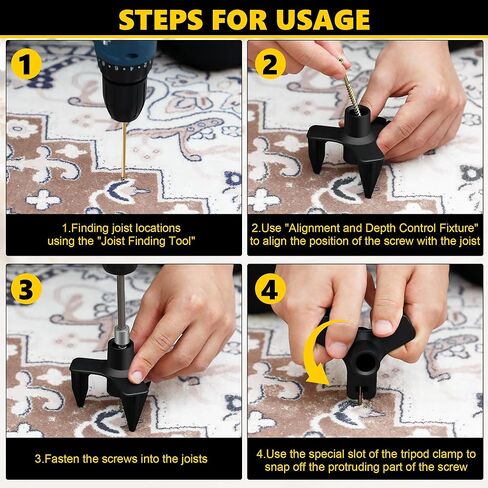 STEPS FOR USAGE

1

1.Finding joist locations using the "Joist Finding Tool"

2

2.Use "Alignment and Depth Control Fixture" to align the position of the screw with the joist

3

3.Fasten the screws into the joists

4

4.Use the special slot of the tripod clamp to snap off the protruding part of the screw