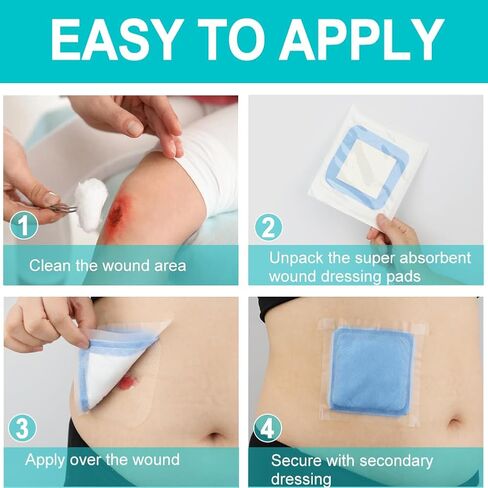 EASY TO APPLY

1
Clean the wound area

2
Unpack the super absorbent wound dressing pads

3
Apply over the wound

4
Secure with secondary dressing