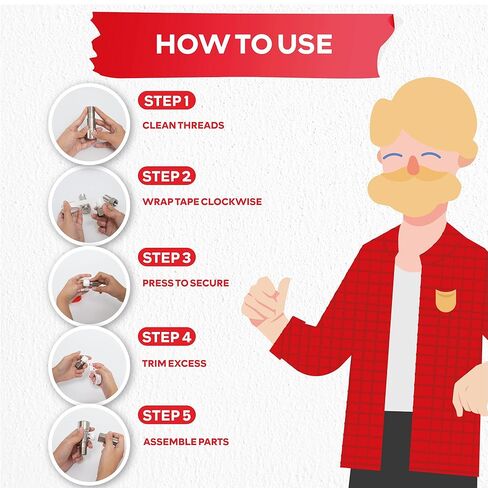 HOW TO USE

STEP 1
CLEAN THREADS

STEP 2
WRAP TAPE CLOCKWISE

STEP 3
PRESS TO SECURE

STEP 4
TRIM EXCESS

STEP 5
ASSEMBLE PARTS