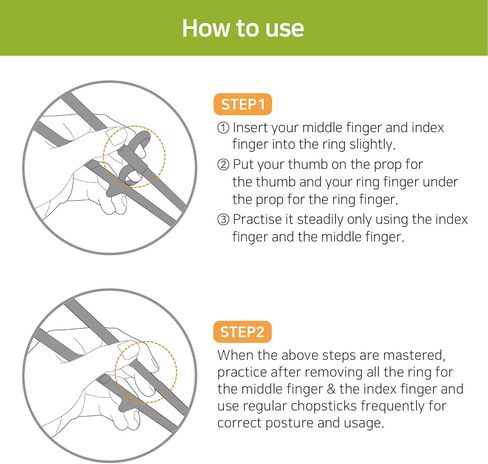 How to use

STEP1

① Insert your middle finger and index finger into the ring slightly.

② Put your thumb on the prop for the thumb and your ring finger under the prop for the ring finger.

③ Practise it steadily only using the index finger and the middle finger.

STEP2

When the above steps are mastered, practice after removing all the ring for the middle finger & the index finger and use regular chopsticks frequently for correct posture and usage.