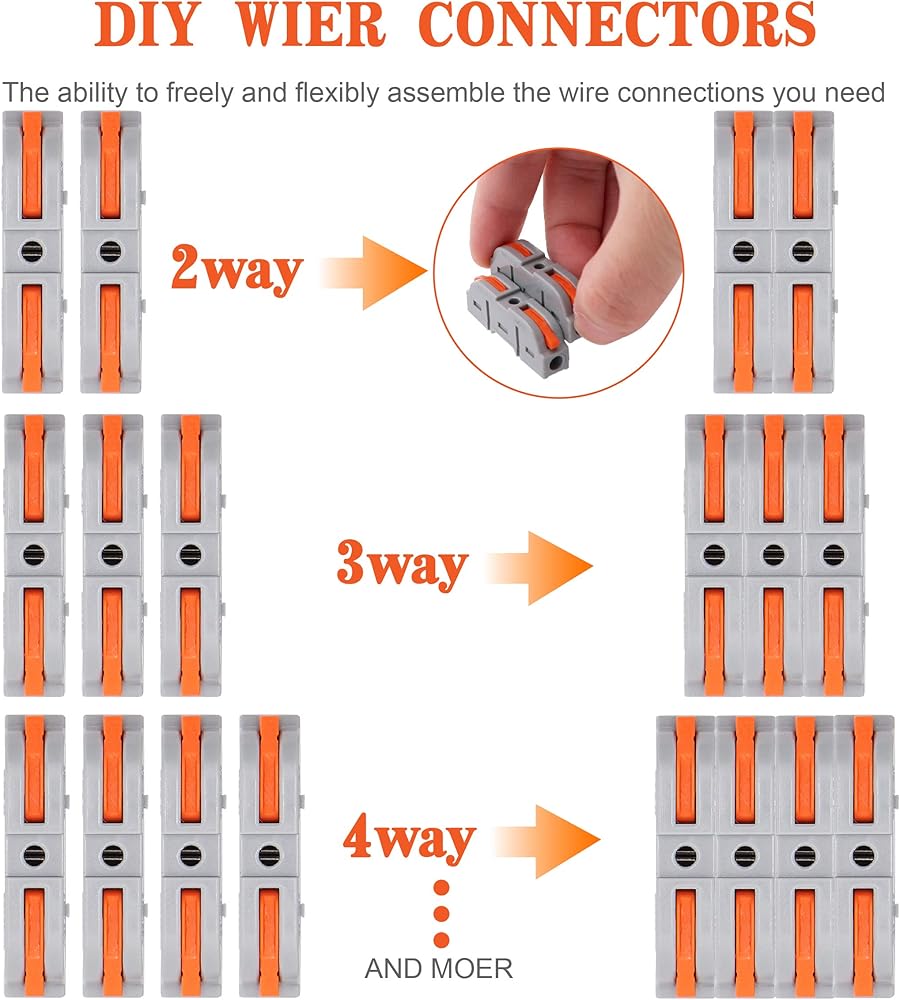 DIY WIER CONNECTORS

The ability to freely and flexibly assemble the wire connections you need

2way

3way

4way

AND MOER