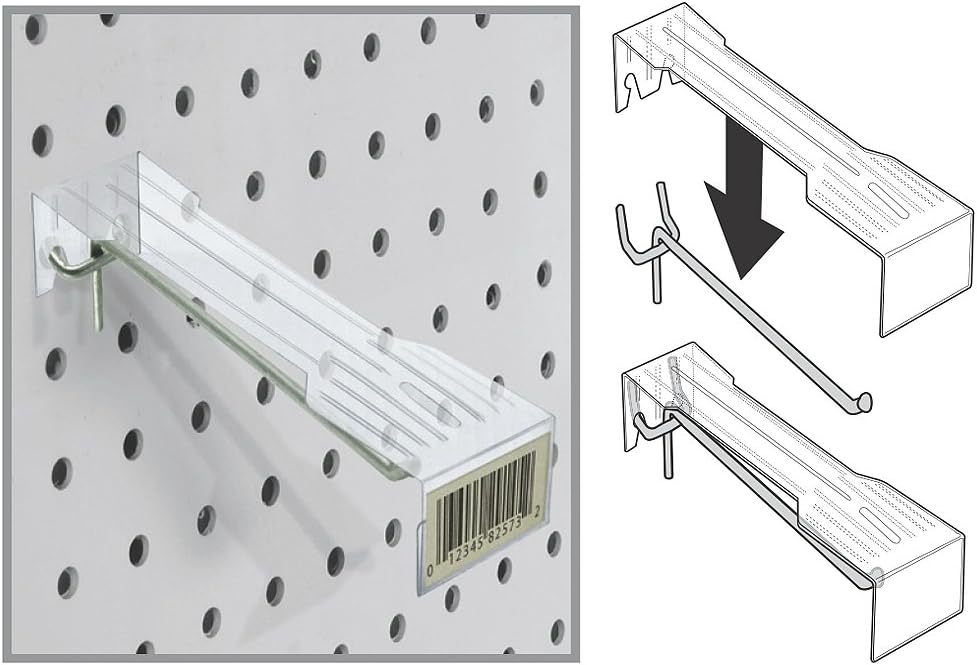 0 12345 82573 2