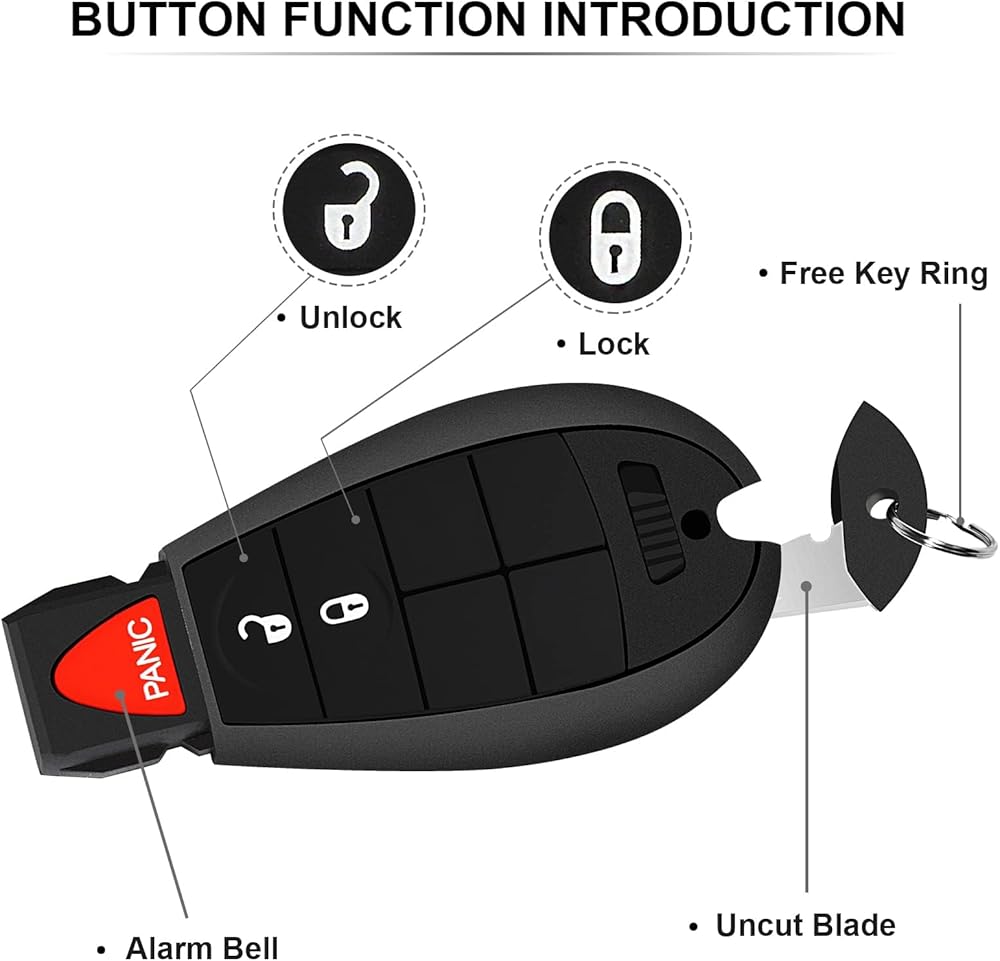 BUTTON FUNCTION INTRODUCTION

• Unlock

• Lock

• Free Key Ring

PANIC

• Alarm Bell

• Uncut Blade