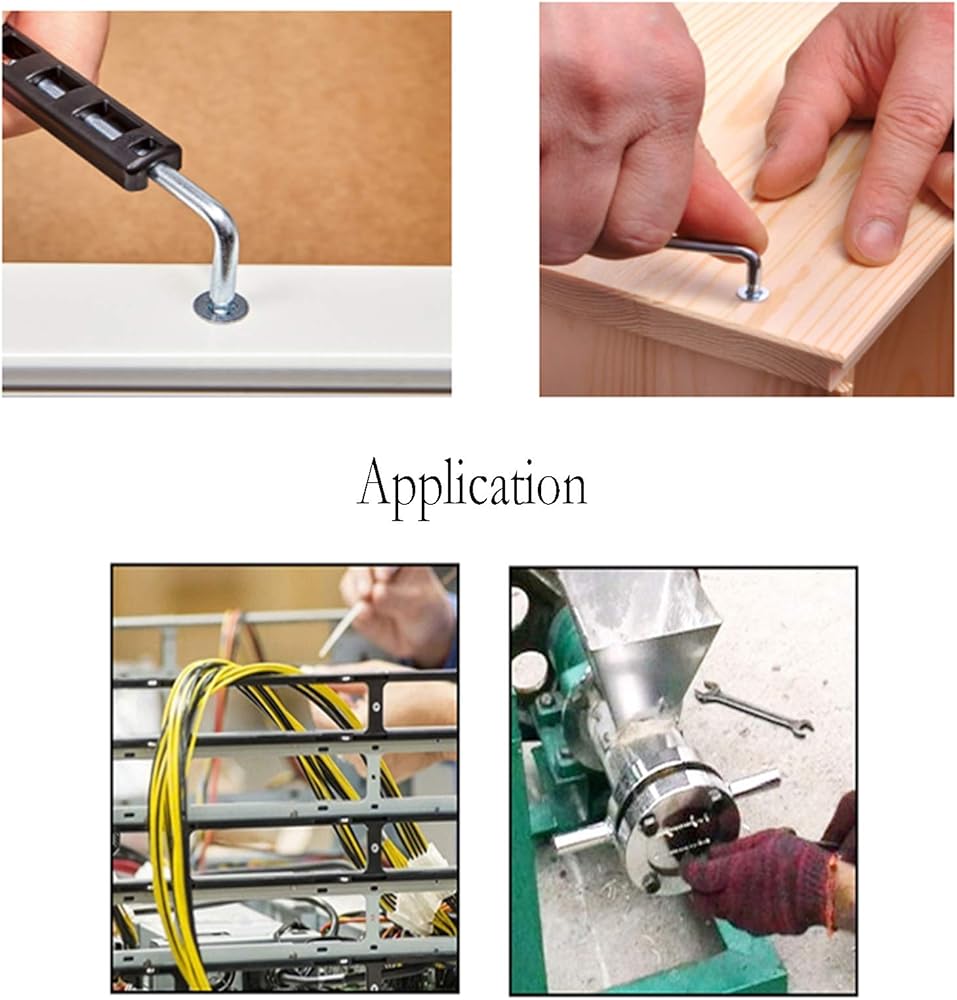 Application