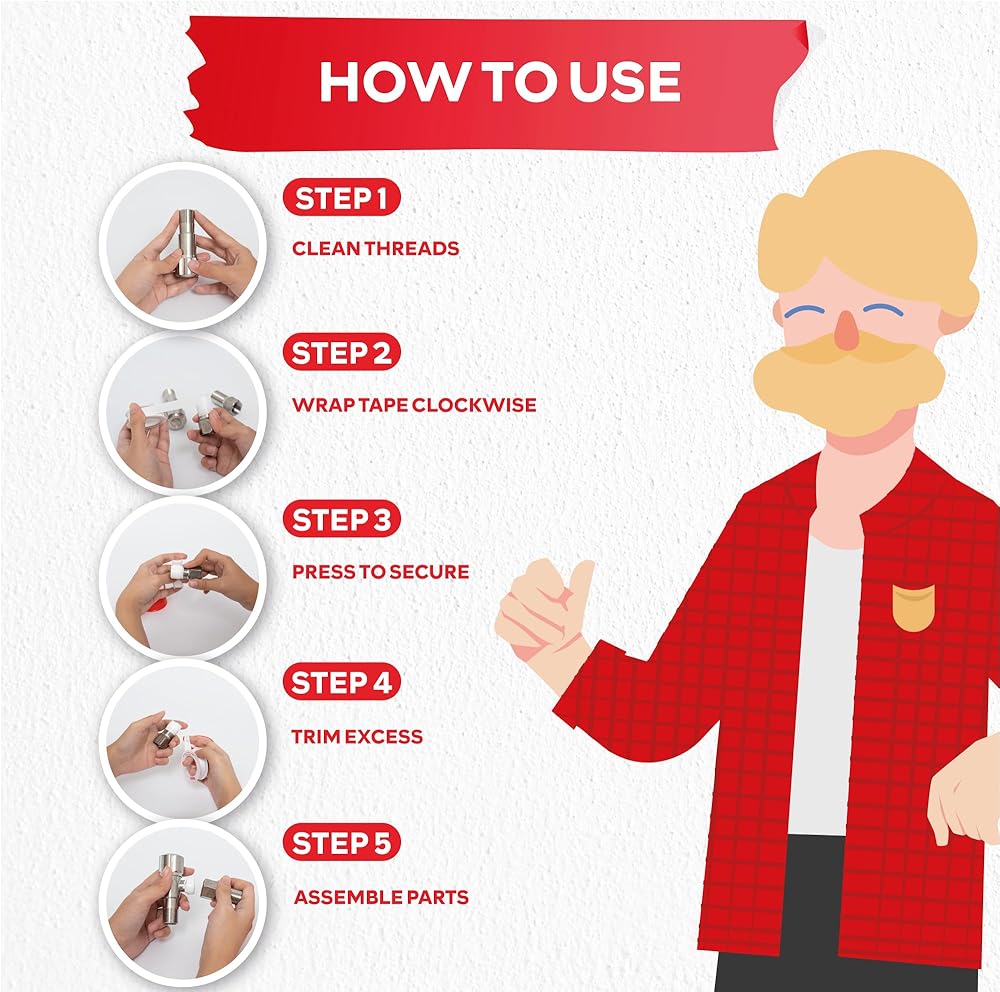 HOW TO USE

STEP 1
CLEAN THREADS

STEP 2
WRAP TAPE CLOCKWISE

STEP 3
PRESS TO SECURE

STEP 4
TRIM EXCESS

STEP 5
ASSEMBLE PARTS