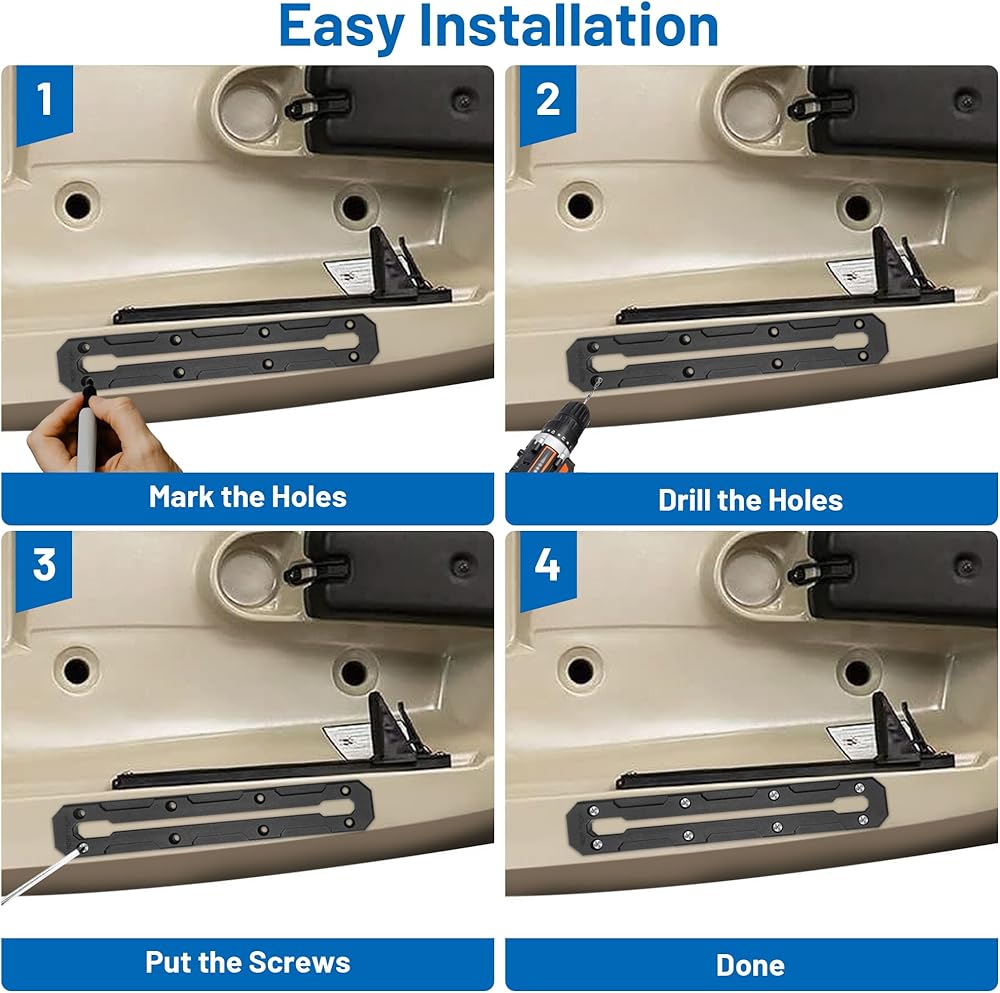 Easy Installation

1

Mark the Holes

2

Drill the Holes

3

Put the Screws

4

Done