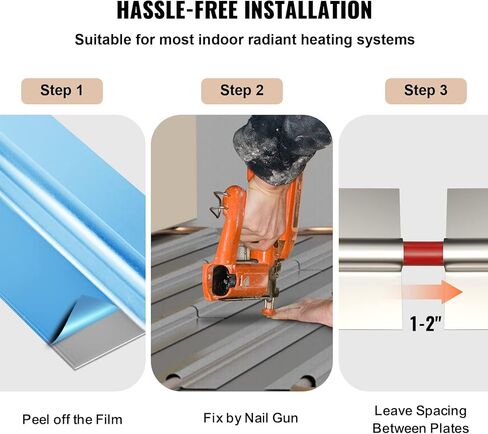 HASSLE-FREE INSTALLATION

Suitable for most indoor radiant heating systems

Step 1

Step 2

Step 3

1-2"

Peel off the Film

Fix by Nail Gun

Leave Spacing Between Plates