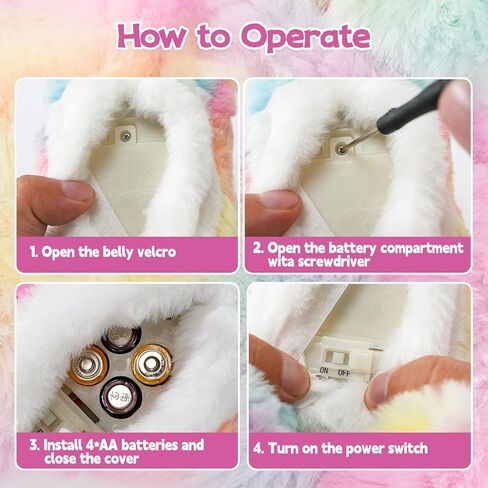 How to Operate

1. Open the belly velcro

2. Open the battery compartment wita screwdriver

3. Install 4*AA batteries and close the cover

ON OFF

4. Turn on the power switch