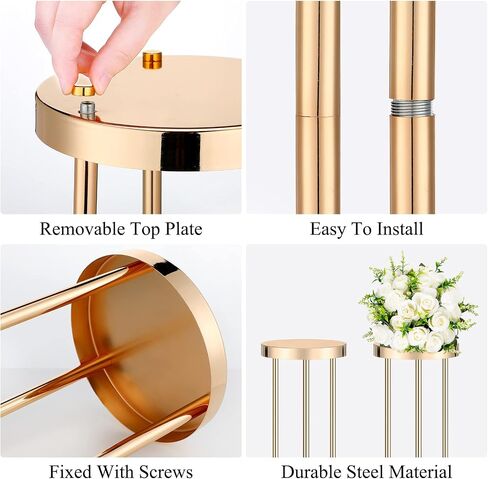 Removable Top Plate

Easy To Install

Fixed With Screws

Durable Steel Material