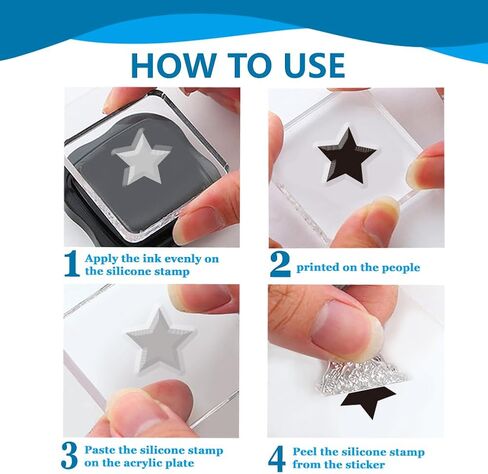 HOW TO USE

1 Apply the ink evenly on the silicone stamp

2 printed on the people

3 Paste the silicone stamp on the acrylic plate

4 Peel the silicone stamp from the sticker