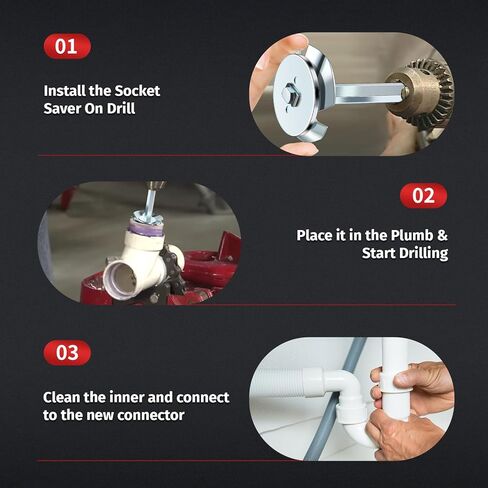 01

Install the Socket Saver On Drill

02

Place it in the Plumb & Start Drilling

03

Clean the inner and connect to the new connector