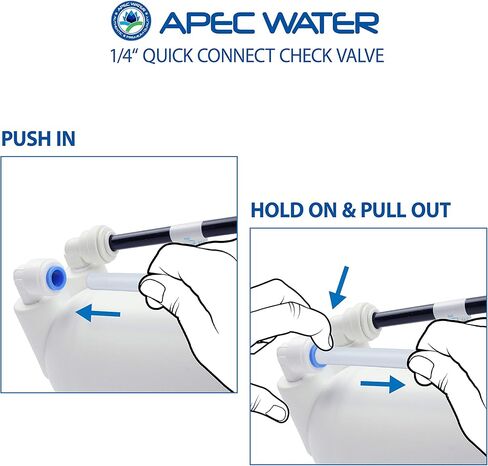 APEC WATER

1/4" QUICK CONNECT CHECK VALVE

PUSH IN

HOLD ON & PULL OUT