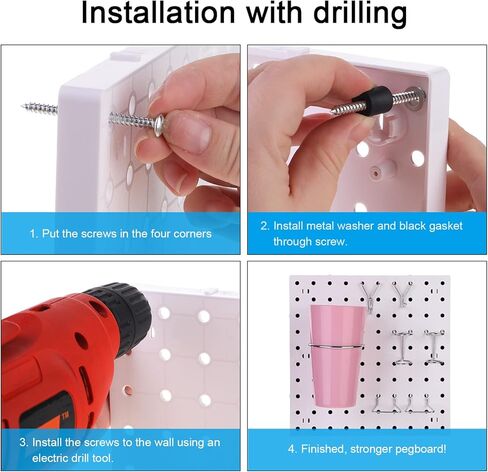 Installation with drilling

1. Put the screws in the four corners

2. Install metal washer and black gasket through screw.

TM

3. Install the screws to the wall using an electric drill tool.

4. Finished, stronger pegboard!