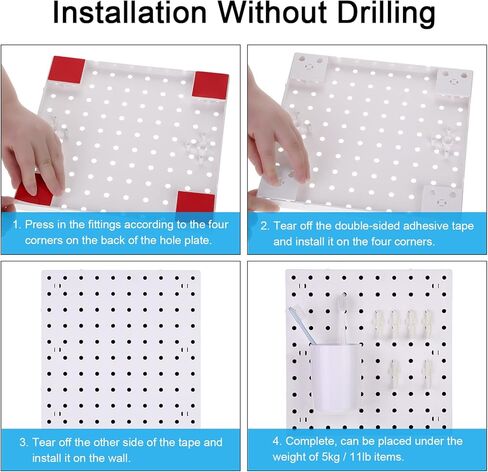 Installation Without Drilling

1. Press in the fittings according to the four corners on the back of the hole plate.

2. Tear off the double-sided adhesive tape and install it on the four corners.

3. Tear off the other side of the tape and install it on the wall.

4. Complete, can be placed under the weight of 5kg / 11lb items.