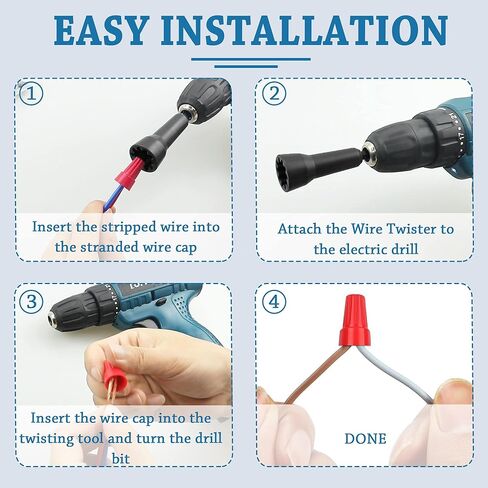 EASY INSTALLATION

①
Insert the stripped wire into the stranded wire cap

②
Attach the Wire Twister to the electric drill

③
Insert the wire cap into the twisting tool and turn the drill bit

④
DONE