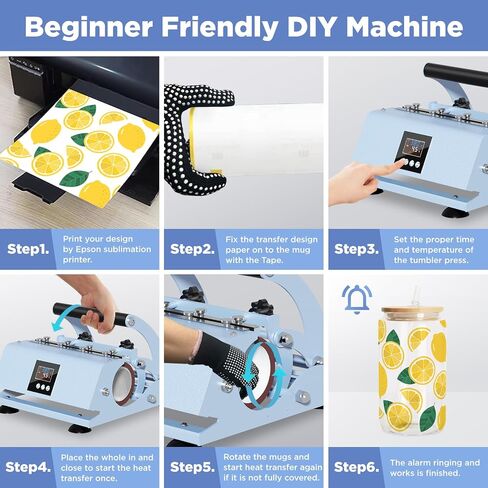 Beginner Friendly DIY Machine

Step1. Print your design by Epson sublimation printer.

Step2. Fix the transfer design paper on to the mug with the Tape.

Step3. Set the proper time and temperature of the tumbler press.

Step4. Place the whole in and close to start the heat transfer once.

Step5. Rotate the mugs and start heat transfer again if it is not fully covered.

Step6. The alarm ringing and works is finished.