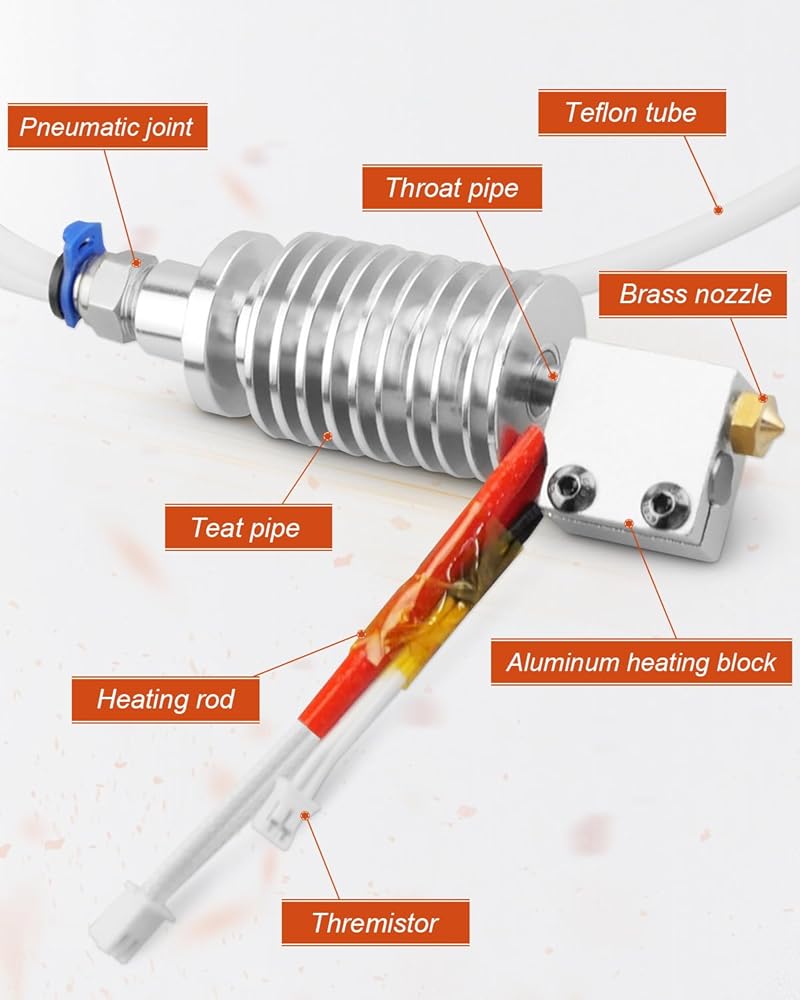 Pneumatic joint

Teflon tube

Throat pipe

Brass nozzle

Teat pipe

Aluminum heating block

Heating rod

Thremistor