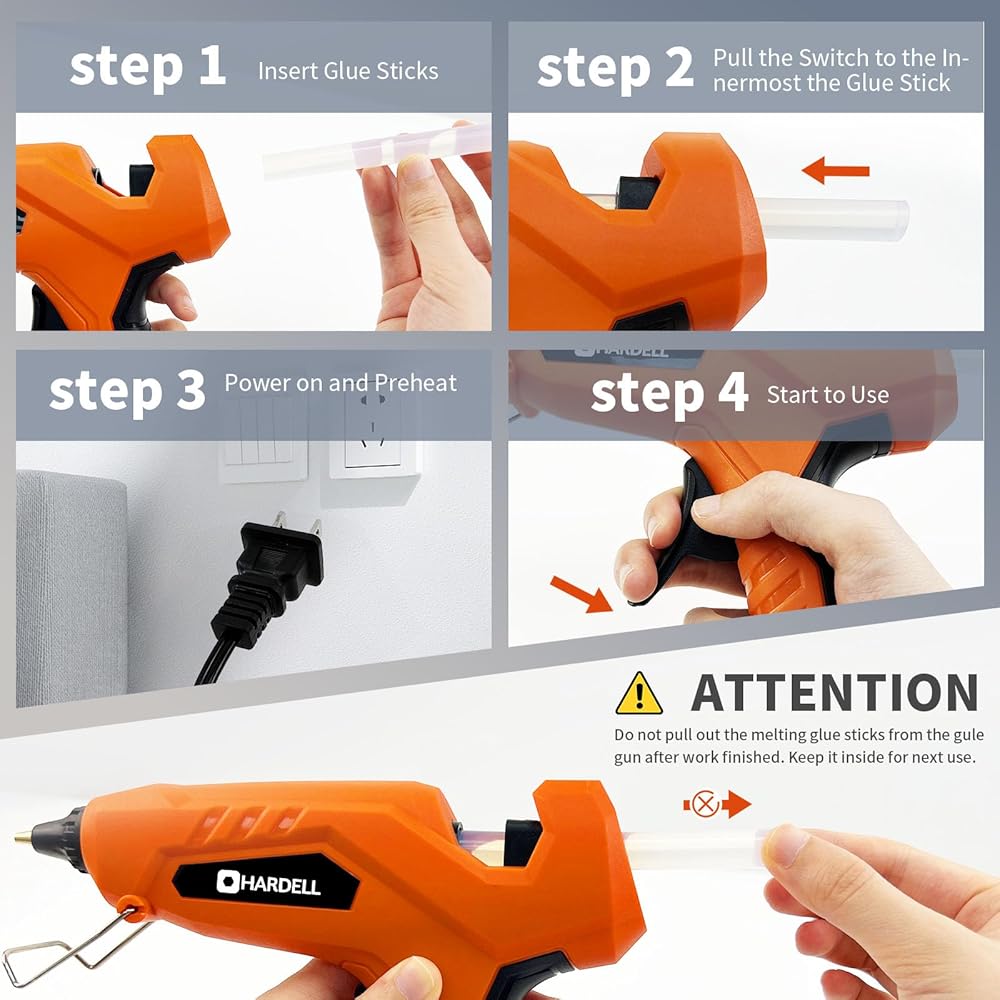 step 1 Insert Glue Sticks

step 2 Pull the Switch to the Innermost the Glue Stick

step 3 Power on and Preheat

HARDELL

step 4 Start to Use

ATTENTION

Do not pull out the melting glue sticks from the gule gun after work finished. Keep it inside for next use.

HARDELL