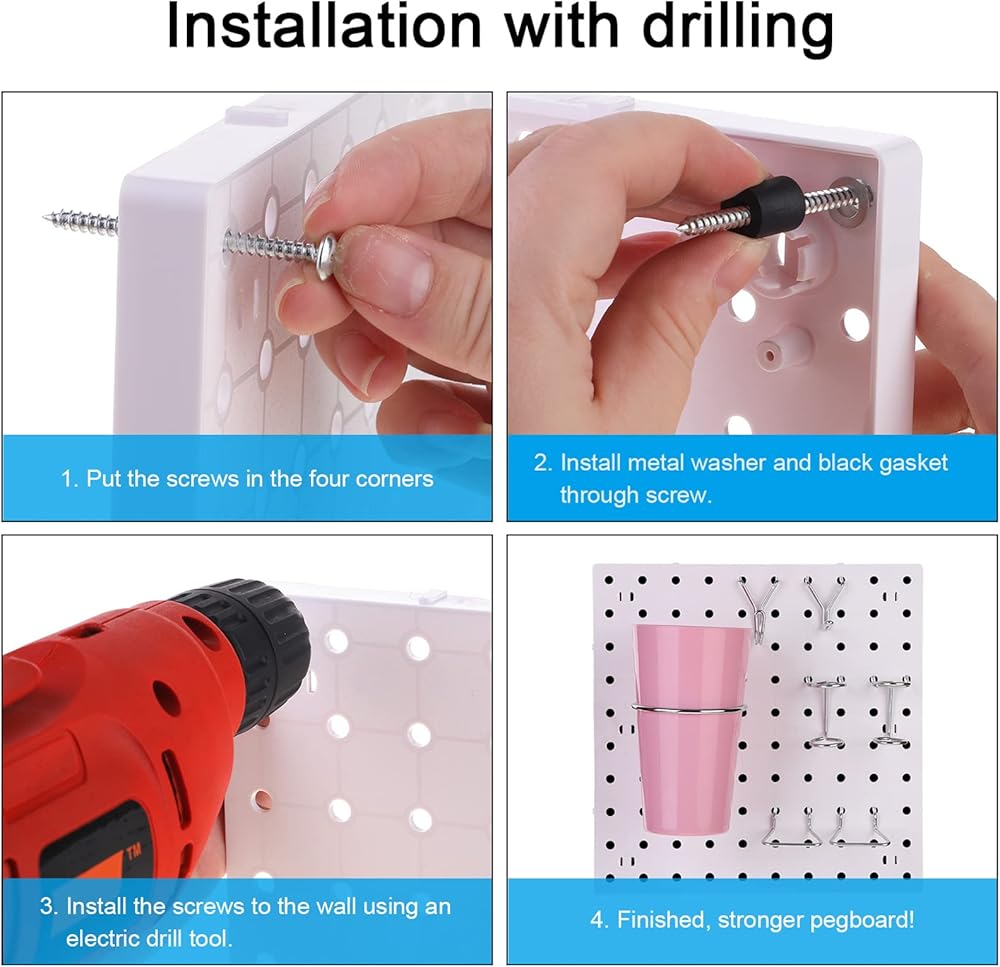 Installation with drilling

1. Put the screws in the four corners

2. Install metal washer and black gasket through screw.

TM

3. Install the screws to the wall using an electric drill tool.

4. Finished, stronger pegboard!